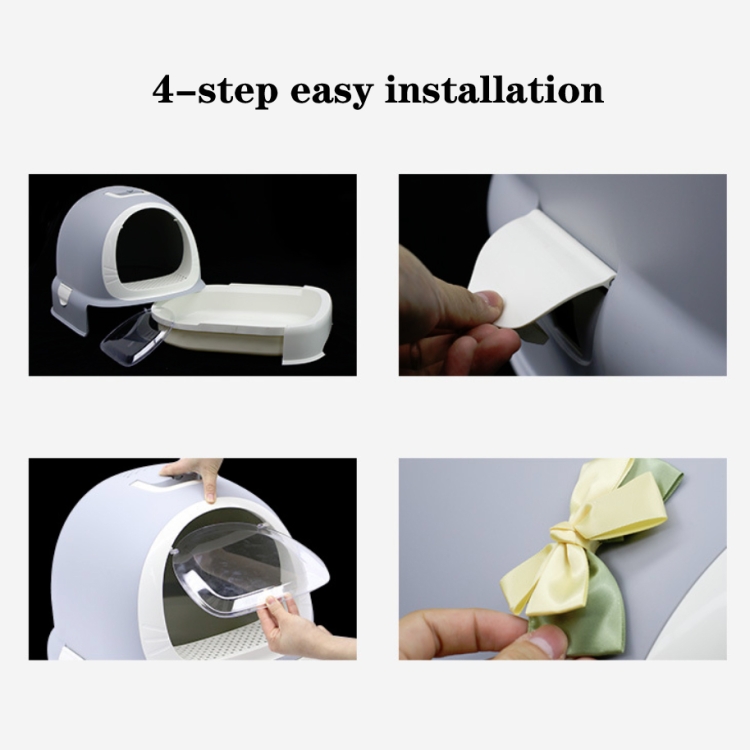 4-step easy installation