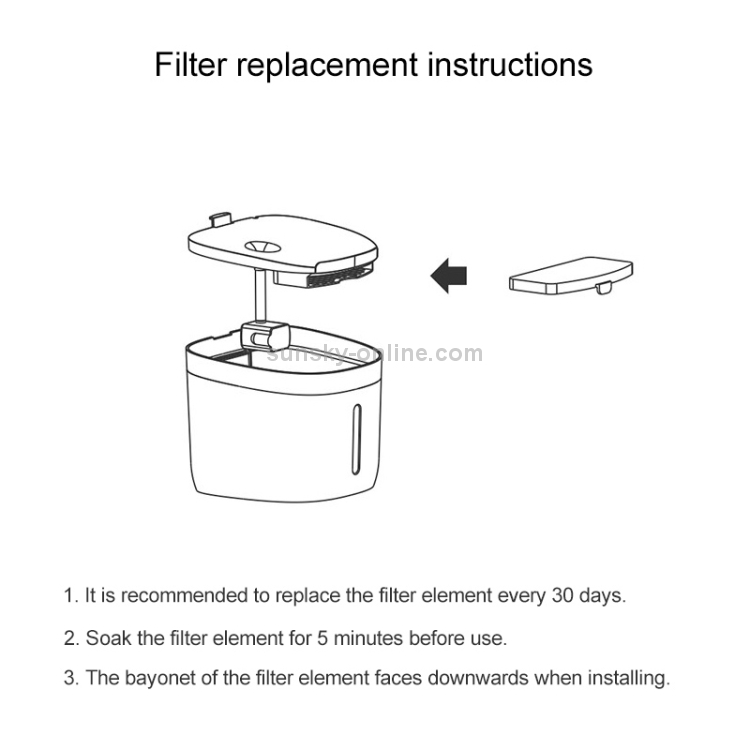 Filter replacement instructions

sunsky-online.com

1. It is recommended to replace the filter element every 30 days.

2. Soak the filter element for 5 minutes before use.

3. The bayonet of the filter element faces downwards when installing.