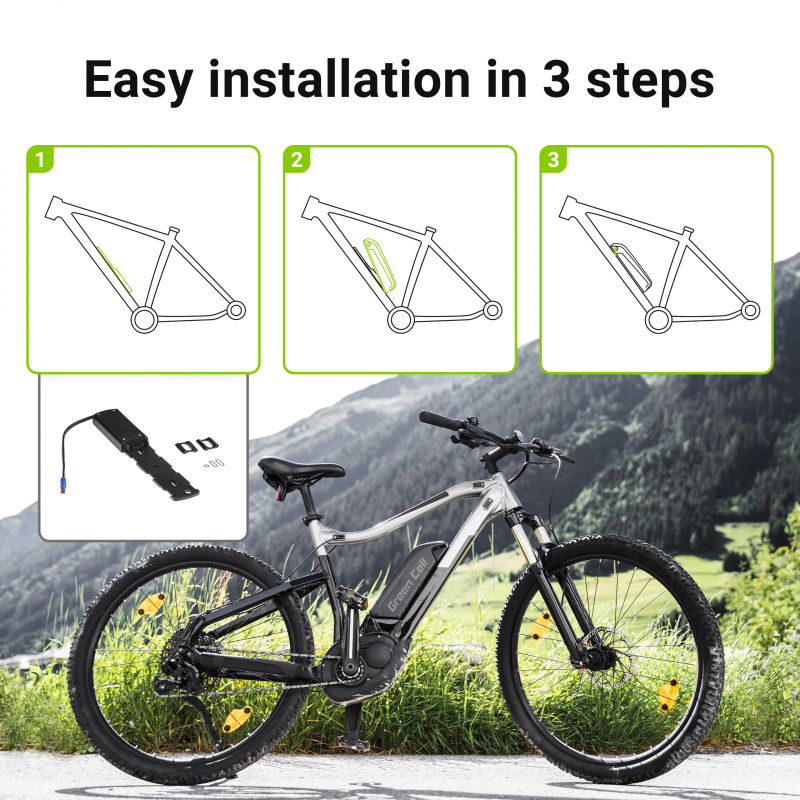 Easy installation in 3 steps

1

2

3

Green Cell